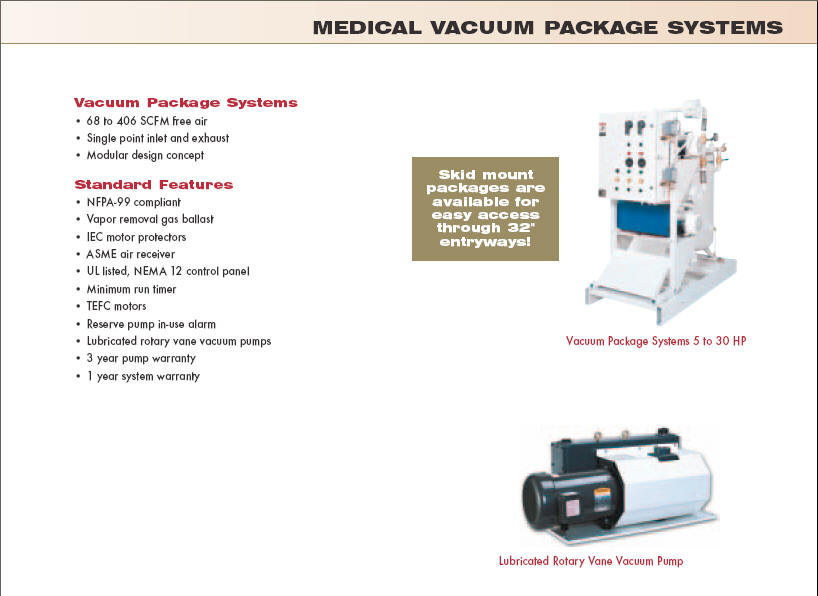 MEDICAL VACUUM PACKAGE SYSTEMS

Vacuum Package Systems
• 68 to 406 SCFM free air
• Single point inlet and exhaust
• Modular design concept

Standard Features
• NFPA-99 compliant
• Vapor removal gas ballast
• IEC motor protectors
• ASME air receiver
• UL listed, NEMA 12 control panel
• Minimum run timer
• TEFC motors
• Reserve pump in-use alarm
• Lubricated rotary vane vacuum pumps
• 3 year pump warranty
• 1 year system warranty

Skid mount packages are available for easy access through 32" entryways!

Vacuum Package Systems 5 to 30 HP

Lubricated Rotary Vane Vacuum Pump